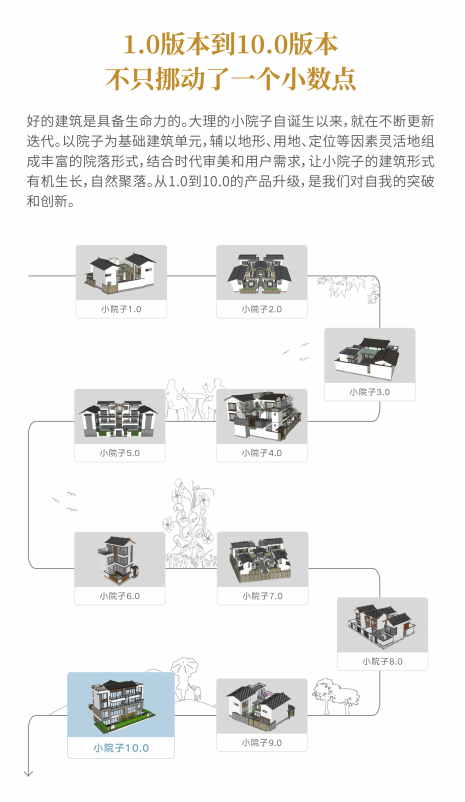 1.0版本到10.0版本
不只挪动了一个小数点

好的建筑是具备生命力的。大理的小院子自诞生以来，就在不断更新迭代。以院子为基础建筑单元，辅以地形、用地、定位等因素灵活地组成丰富的院落形式，结合时代审美和用户需求，让小院子的建筑形式有机生长，自然聚落。从1.0到10.0的产品升级，是我们对自我的突破和创新。

小院子1.0

小院子2.0

小院子3.0

小院子4.0

小院子5.0

小院子6.0

小院子7.0

小院子8.0

小院子9.0

小院子10.0